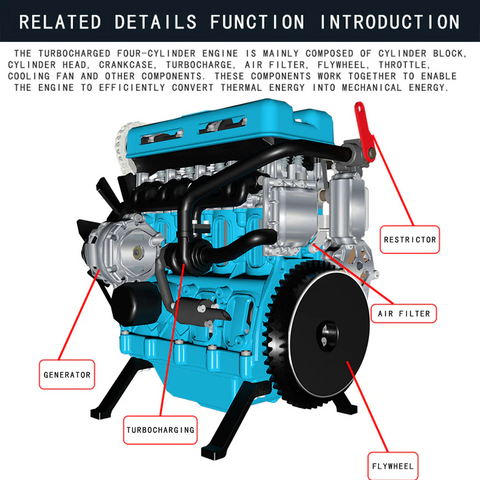 RELATED DETAILS FUNCTION INTRODUCTION

THE TURBOCHARGED FOUR-CYLINDER ENGINE IS MAINLY COMPOSED OF CYLINDER BLOCK, CYLINDER HEAD, CRANKCASE, TURBOCHARGE, AIR FILTER, FLYWHEEL, THROTTLE, COOLING FAN AND OTHER COMPONENTS. THESE COMPONENTS WORK TOGETHER TO ENABLE THE ENGINE TO EFFICIENTLY CONVERT THERMAL ENERGY INTO MECHANICAL ENERGY.

RESTRICTOR

AIR FILTER

GENERATOR

TURBOCHARGING

FLYWHEEL